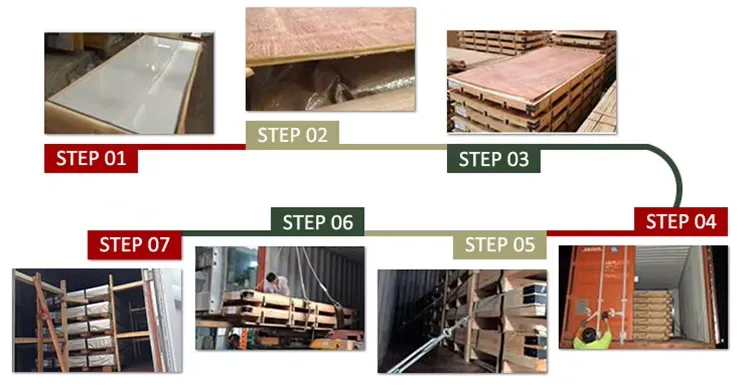 STEP 01

STEP 02

STEP 03

STEP 04

STEP 05

STEP 06

STEP 07